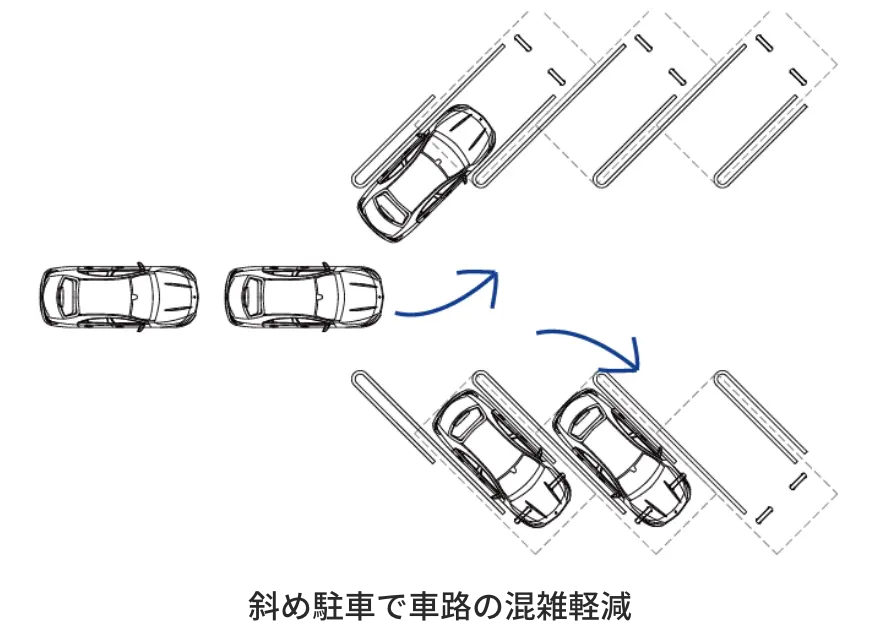 斜め駐車で車路の混雑軽減