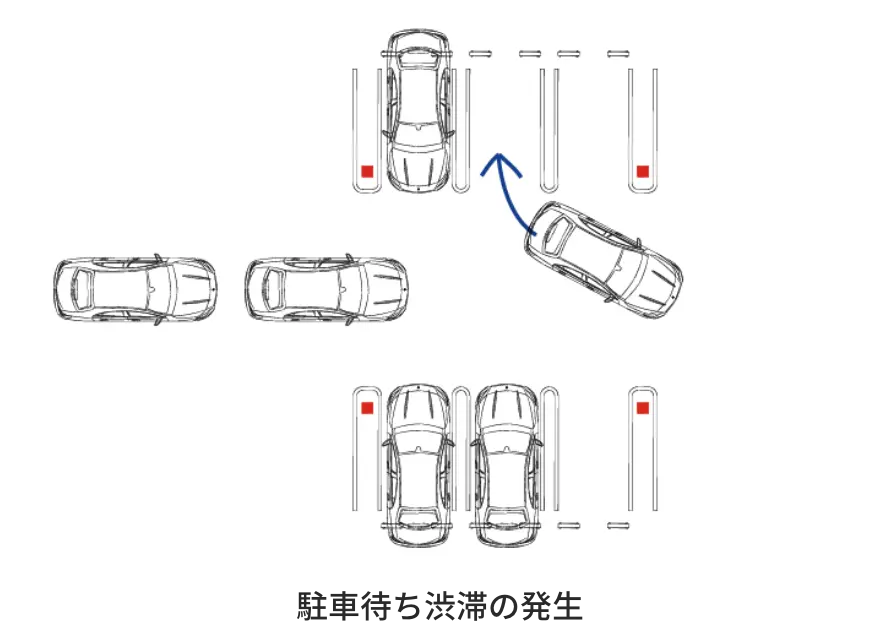 駐車待ち渋滞の発生