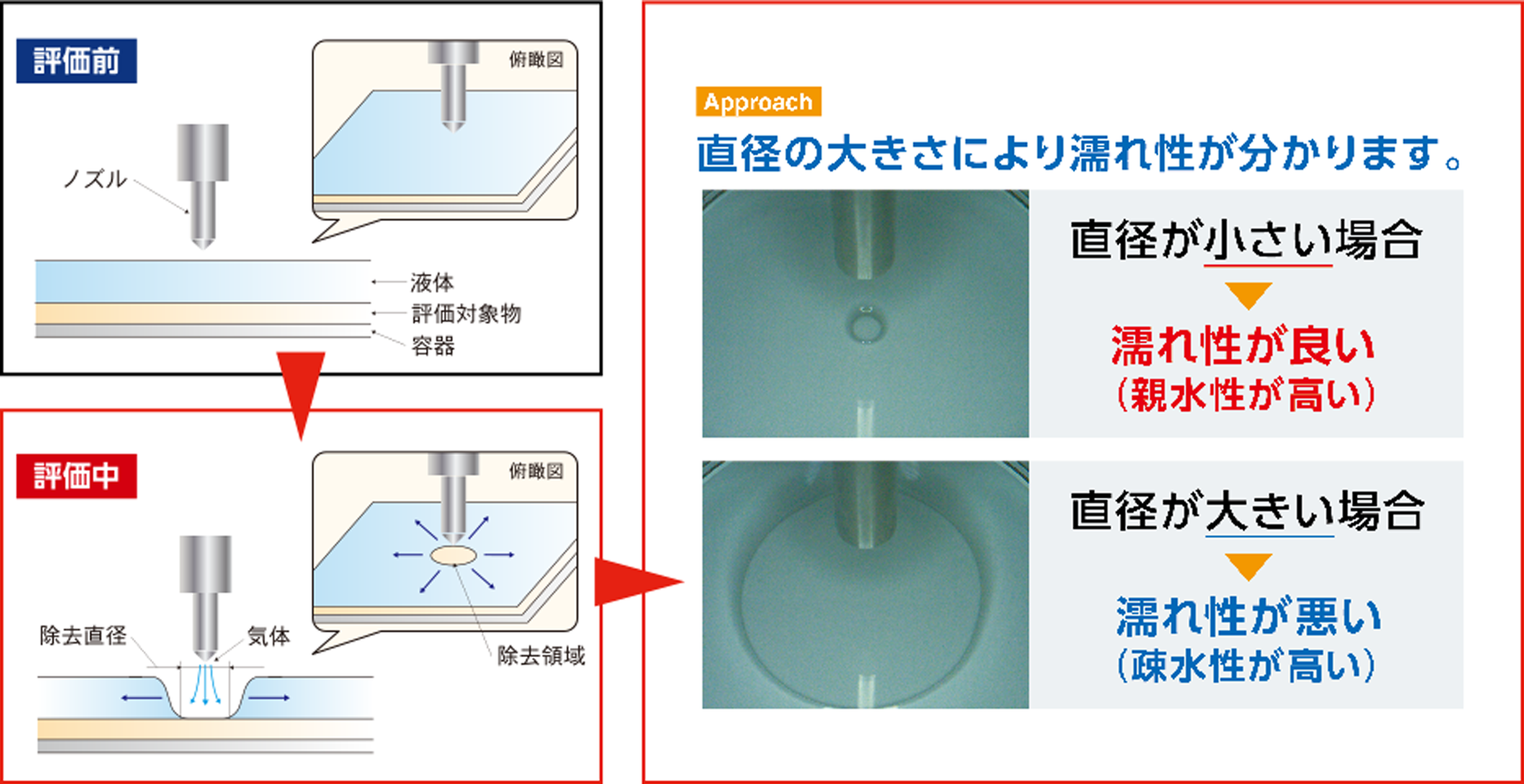 評価前

俯瞰図

ノズル

液体
評価対象物
容器

評価中

俯瞰図

除去直径
気体

除去領域

Approach
直径の大きさにより濡れ性が分かります。

直径が小さい場合
濡れ性が良い
(親水性が高い)

直径が大きい場合
濡れ性が悪い
(疎水性が高い)